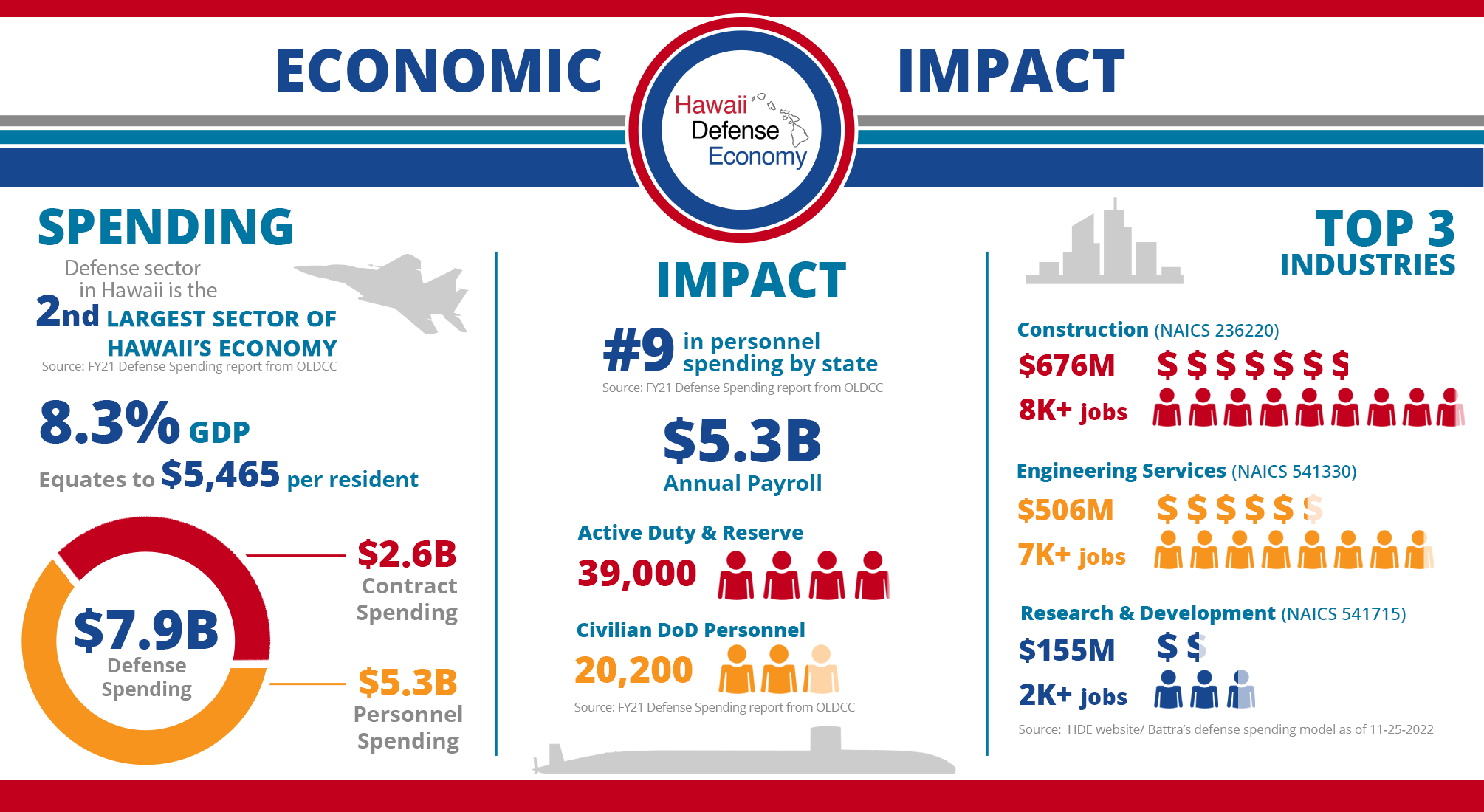 ECONOMIC IMPACT

Hawaii Defense Economy

SPENDING

Defense sector in Hawaii is the 2nd LARGEST SECTOR OF HAWAII'S ECONOMY

Source: FY21 Defense Spending report from OLDCC

8.3% GDP

Equates to $5,465 per resident

$7.9B Defense Spending

$2.6B Contract Spending

$5.3B Personnel Spending

IMPACT

#9 in personnel spending by state

Source: FY21 Defense Spending report from OLDCC

$5.3B Annual Payroll

Active Duty & Reserve

39,000

Civilian DoD Personnel

20,200

Source: FY21 Defense Spending report from OLDCC

TOP 3 INDUSTRIES

Construction (NAICS 236220)

$676M $ $ $ $ $ $ $

8K+ jobs

Engineering Services (NAICS 541330)

$506M $ $ $ $ $ $

7K+ jobs

Research & Development (NAICS 541715)

$155M $ $

2K+ jobs

Source: HDE website/ Battra's defense spending model as of 11-25-2022